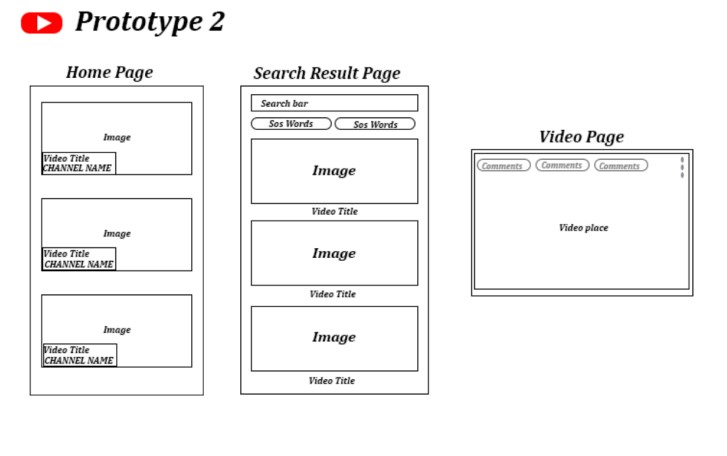 Prototype 2

Home Page

Image

Video Title
CHANNEL NAME

Image

Video Title
CHANNEL NAME

Image

Video Title
CHANNEL NAME

Search Result Page

Search bar

Sos Words

Sos Words

Image

Video Title

Image

Video Title

Image

Video Title

Video Page

Comments

Comments

Comments

Video place